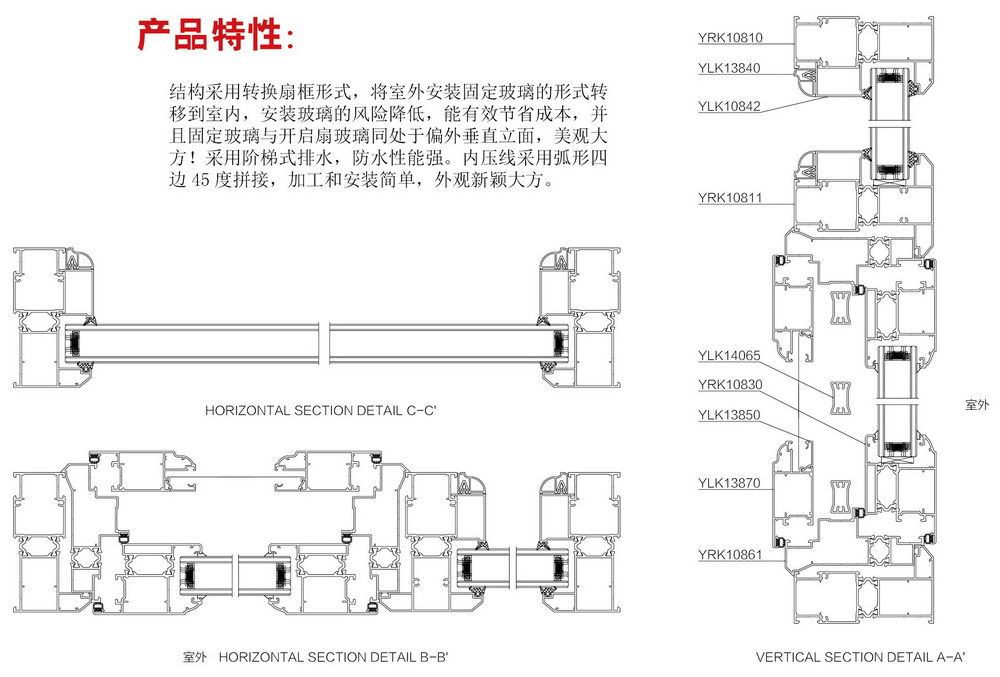 产品特性:

结构采用转换扇框形式，将室外安装固定玻璃的形式转移到室内，安装玻璃的风险降低，能有效节省成本，并且固定玻璃与开启扇玻璃同处于偏外垂直立面，美观大方！采用阶梯式排水，防水性能强。内压线采用弧形四边 45 度拼接，加工和安装简单，外观新颖大方。

HORIZONTAL SECTION DETAIL C-C'

室外 HORIZONTAL SECTION DETAIL B-B'

YRK10810
YLK13840
YLK10842
YRK10811
YLK14065
YRK10830
YLK13850
YLK13870
YRK10861

室外

VERTICAL SECTION DETAIL A-A'